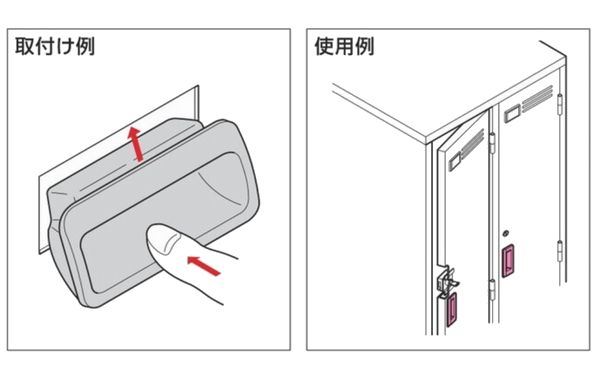 取付け例

使用例